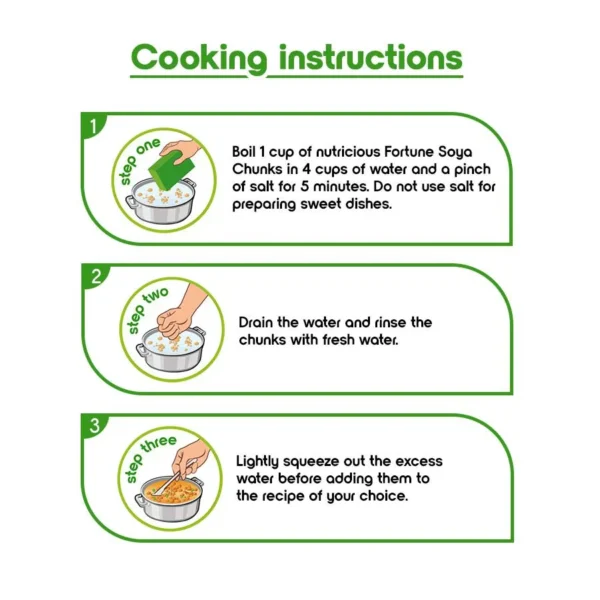 Cooking instructions

1

step one

Boil 1 cup of nutricious Fortune Soya Chunks in 4 cups of water and a pinch of salt for 5 minutes. Do not use salt for preparing sweet dishes.

2

step two

Drain the water and rinse the chunks with fresh water.

3

step three

Lightly squeeze out the excess water before adding them to the recipe of your choice.