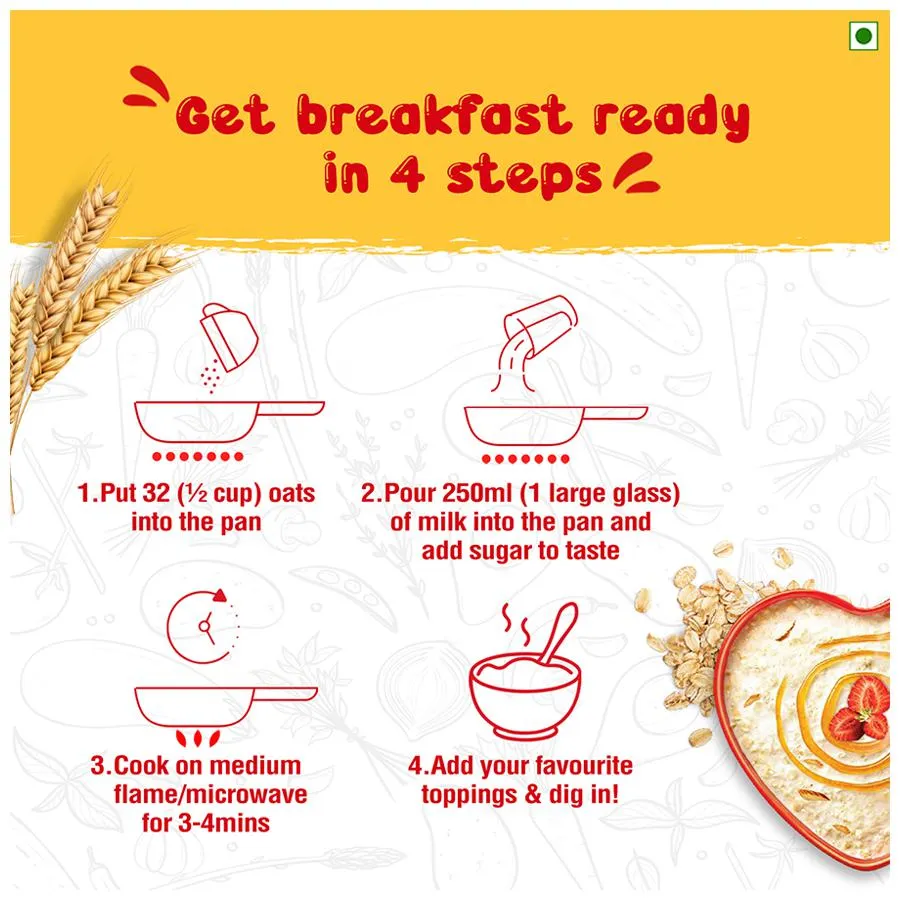 Get breakfast ready in 4 steps

1.Put 32 (½ cup) oats into the pan

2.Pour 250ml (1 large glass) of milk into the pan and add sugar to taste

3.Cook on medium flame/microwave for 3-4mins

4.Add your favourite toppings & dig in!